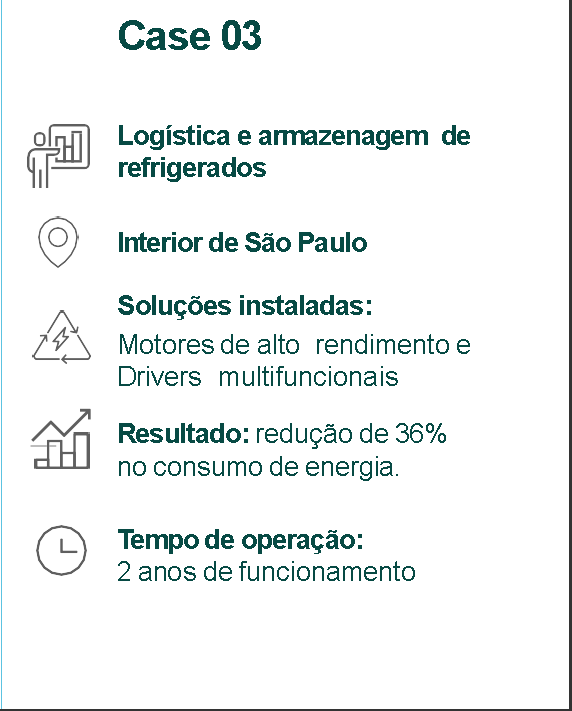 Case 03

Logística e armazenagem de refrigerados

Interior de São Paulo

Soluções instaladas:

Motores de alto rendimento e Drivers multifuncionais

Resultado: redução de 36% no consumo de energia.

Tempo de operação:
2 anos de funcionamento